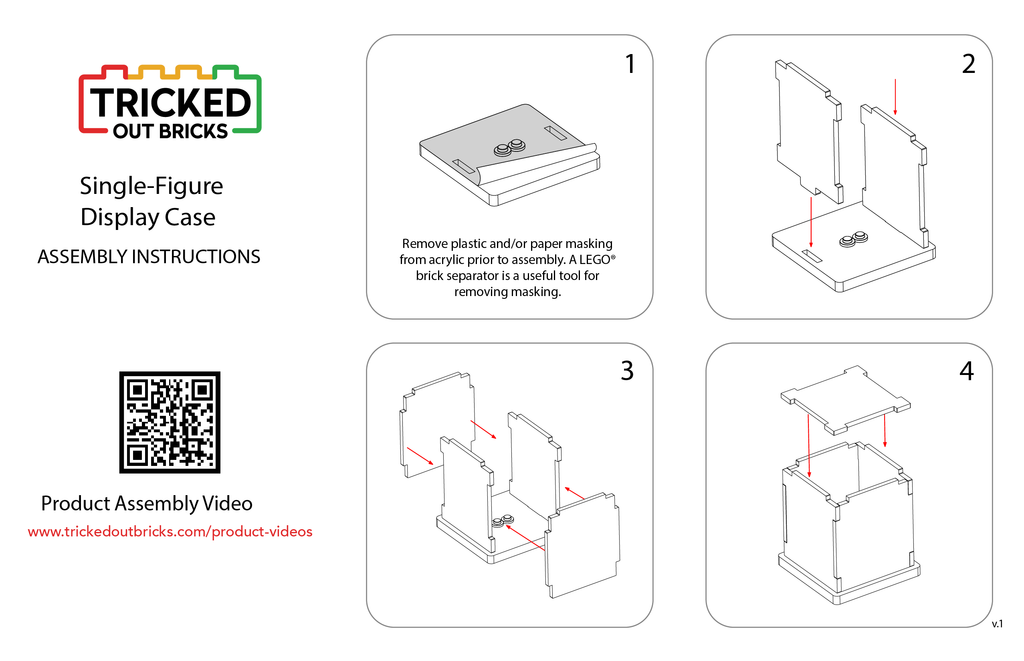 TRICKED
OUT BRICKS

Single-Figure
Display Case

ASSEMBLY INSTRUCTIONS

Product Assembly Video

www.trickedoutbricks.com/product-videos

1

Remove plastic and/or paper masking from acrylic prior to assembly. A LEGO® brick separator is a useful tool for removing masking.

2

3

4

v.1